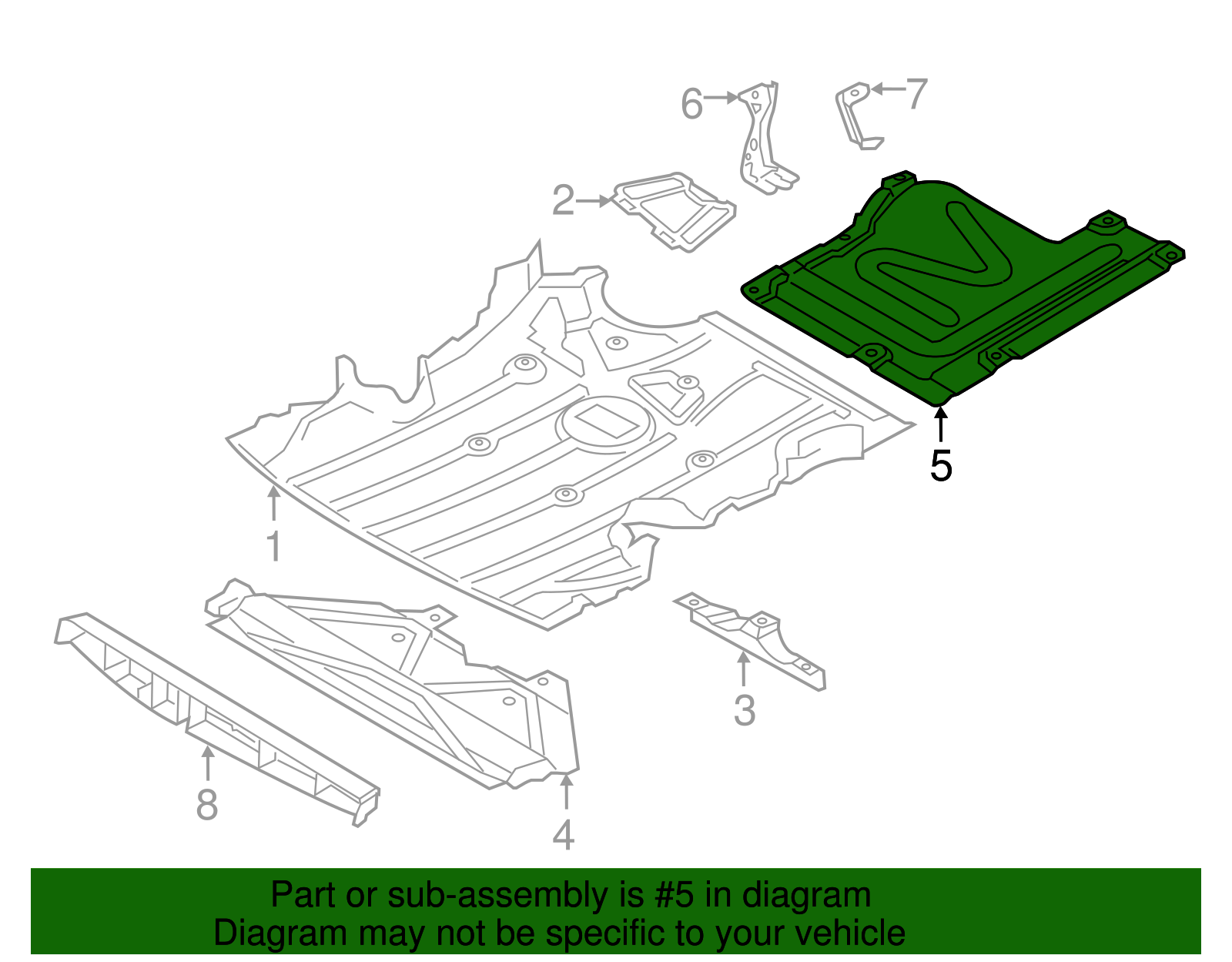 6
7
2
5
1
3
8
4

Part or sub-assembly is #5 in diagram
Diagram may not be specific to your vehicle