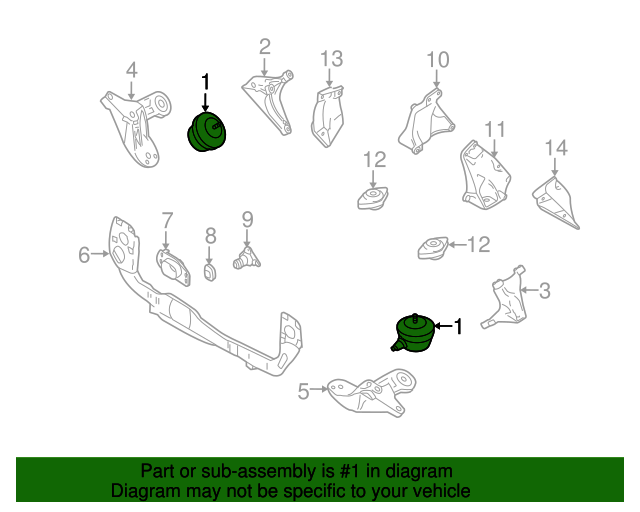 4
1
2
13
10
11
14
12
7
8
9
6
12
3
1
5

Part or sub-assembly is #1 in diagram
Diagram may not be specific to your vehicle