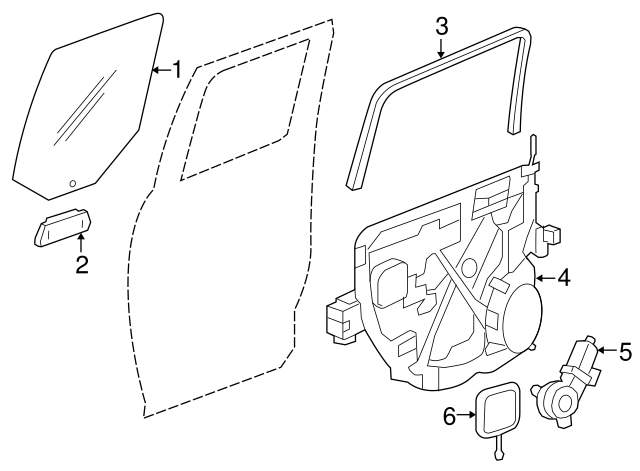 1
2
3
4
5
6