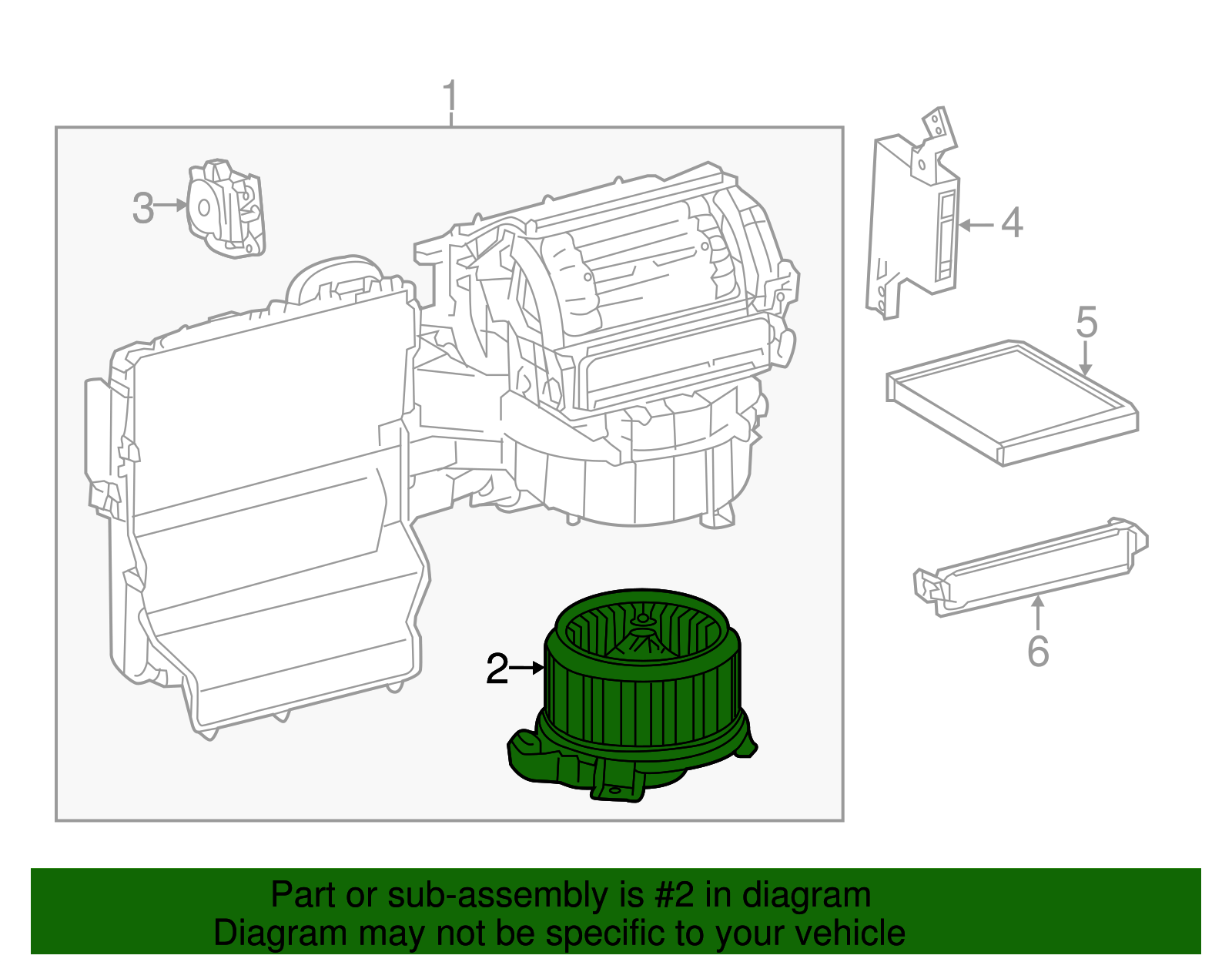 1
3
4
5
2
6

Part or sub-assembly is #2 in diagram
Diagram may not be specific to your vehicle