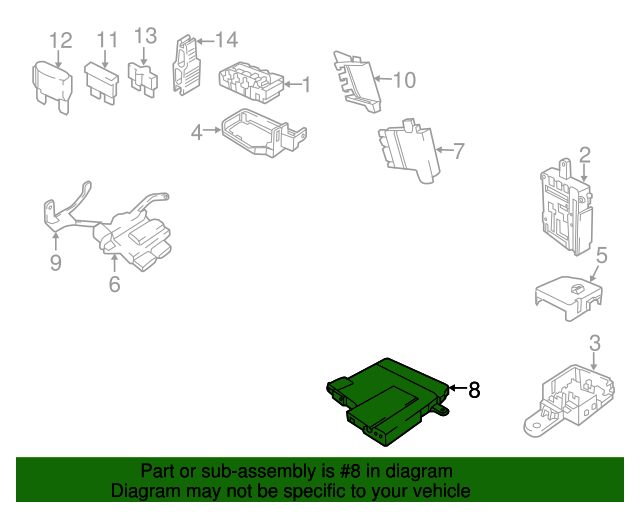 12
11
13
14
1
10
4
7
2
9
6
5
3
8

Part or sub-assembly is #8 in diagram
Diagram may not be specific to your vehicle