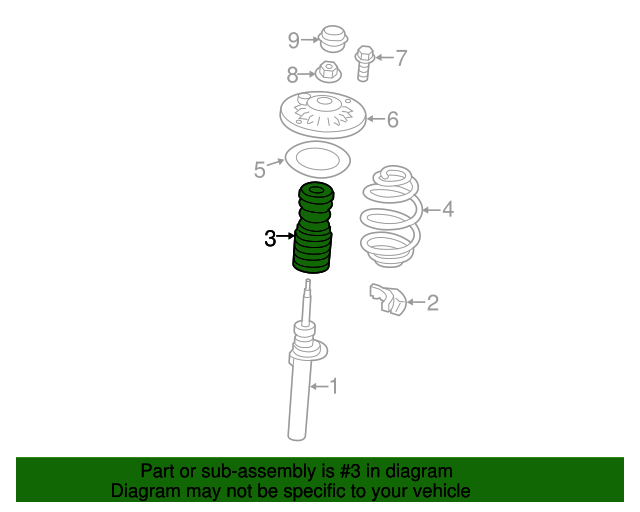 9
7
8
6
5
4
3
2
1

Part or sub-assembly is #3 in diagram
Diagram may not be specific to your vehicle