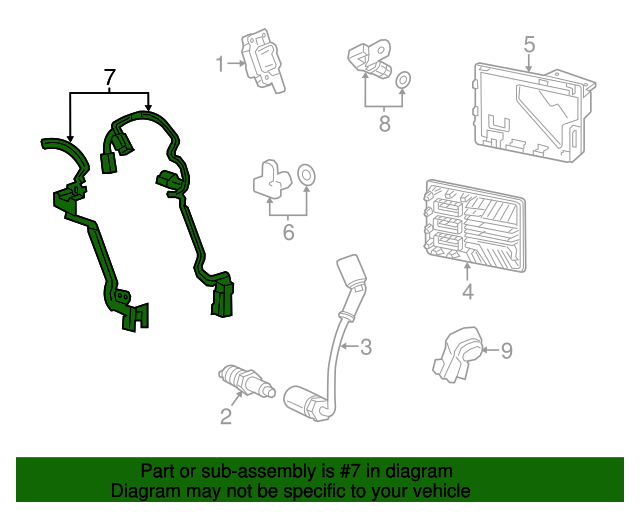 7
1
8
5
6
4
3
9
2

Part or sub-assembly is #7 in diagram
Diagram may not be specific to your vehicle