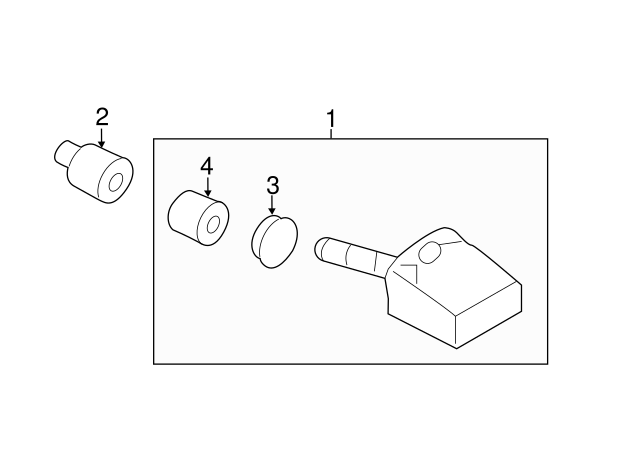 2
1
4
3