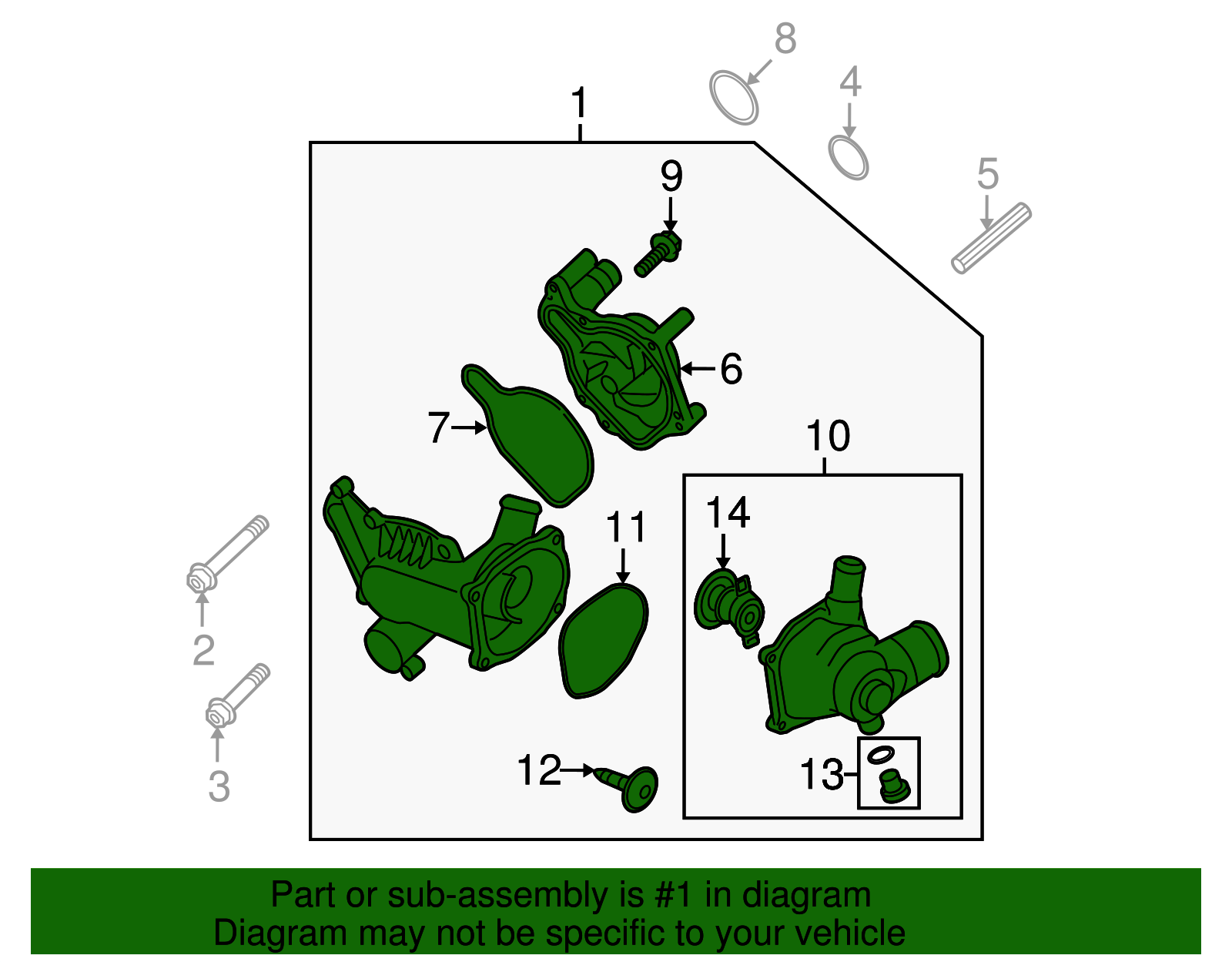 8
4
1
5
9
6
7
10
14
11
2
3
12
13

Part or sub-assembly is #1 in diagram
Diagram may not be specific to your vehicle