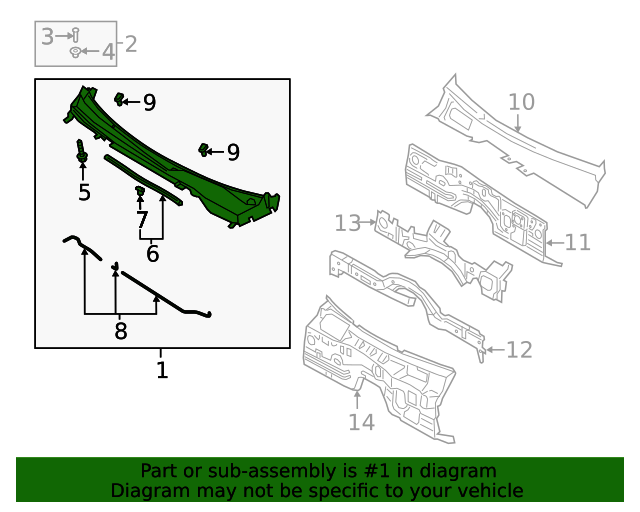 3
4
2
9
9
5
7
6
8
1
10
13
11
12
14

Part or sub-assembly is #1 in diagram
Diagram may not be specific to your vehicle