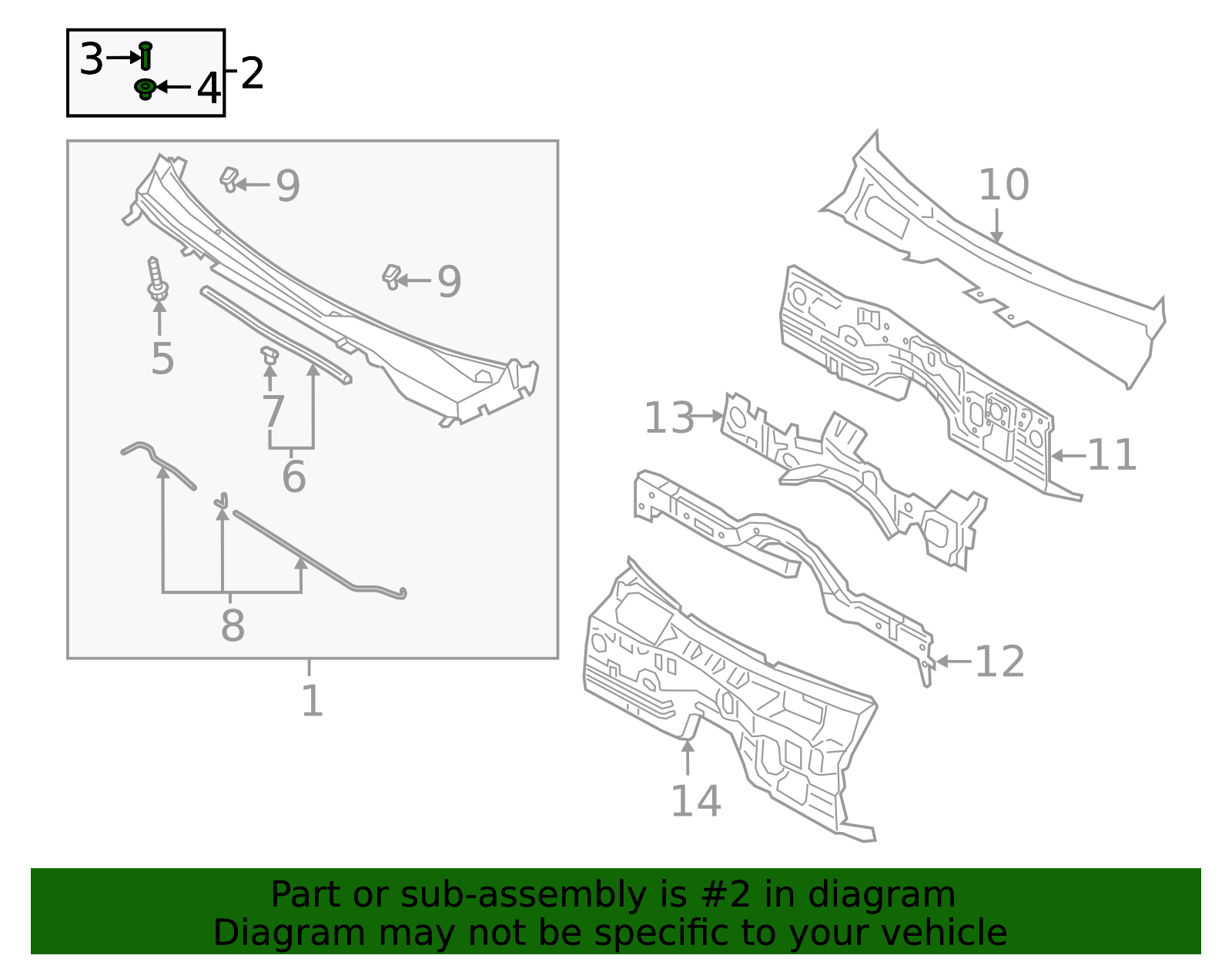 3
4
2
9
9
5
7
6
8
1
10
11
13
12
14

Part or sub-assembly is #2 in diagram
Diagram may not be specific to your vehicle