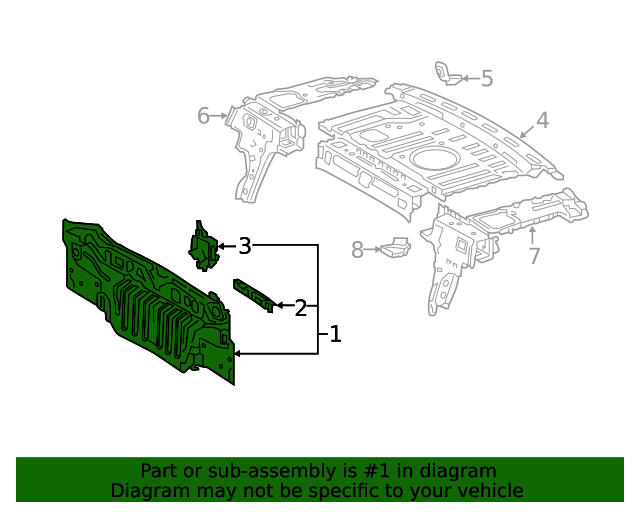 5
6
4
3
8
7
2
1

Part or sub-assembly is #1 in diagram
Diagram may not be specific to your vehicle