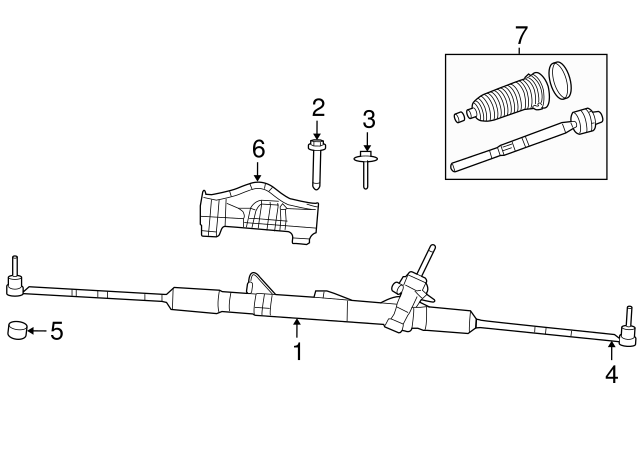 7
2
3
6
5
1
4