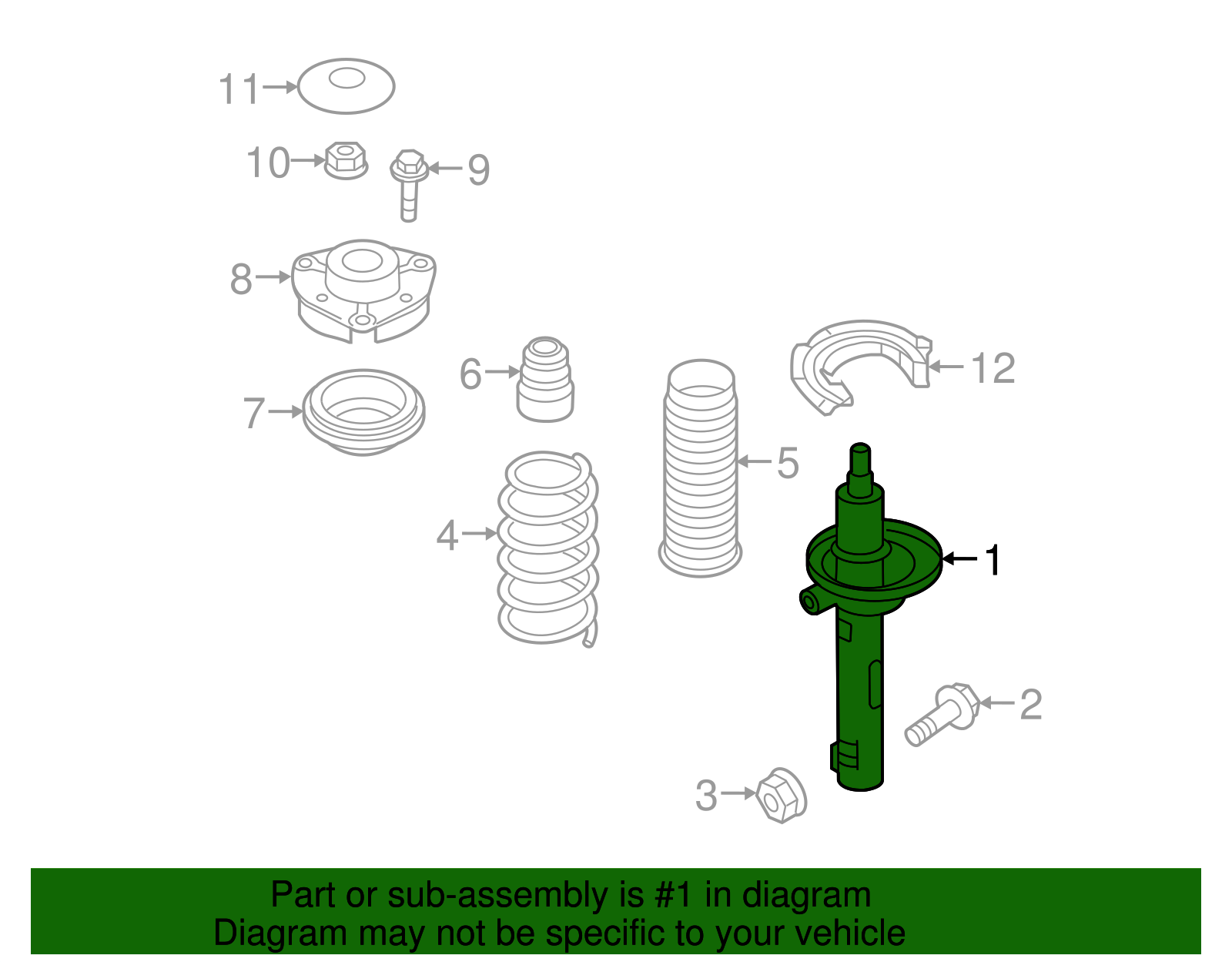 11
10
9
8
6
12
7
5
4
1
2
3

Part or sub-assembly is #1 in diagram
Diagram may not be specific to your vehicle