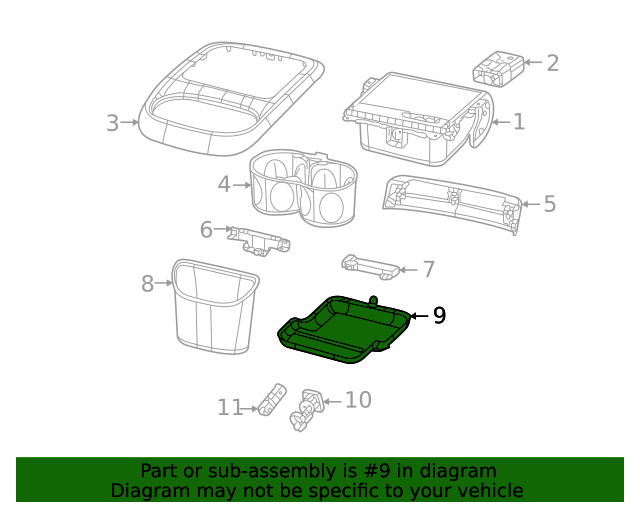 2
3
1
4
5
6
7
8
9
11
10

Part or sub-assembly is #9 in diagram
Diagram may not be specific to your vehicle