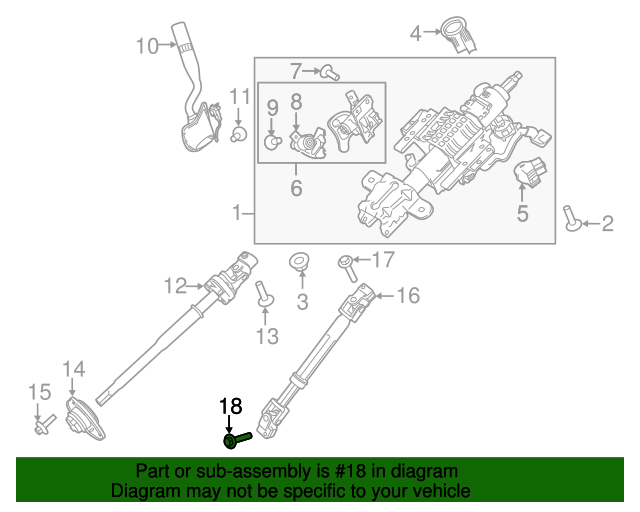 10
4
7
11
9
8
6
1
5
2
12
3
17
16
13
14
15
18

Part or sub-assembly is #18 in diagram
Diagram may not be specific to your vehicle