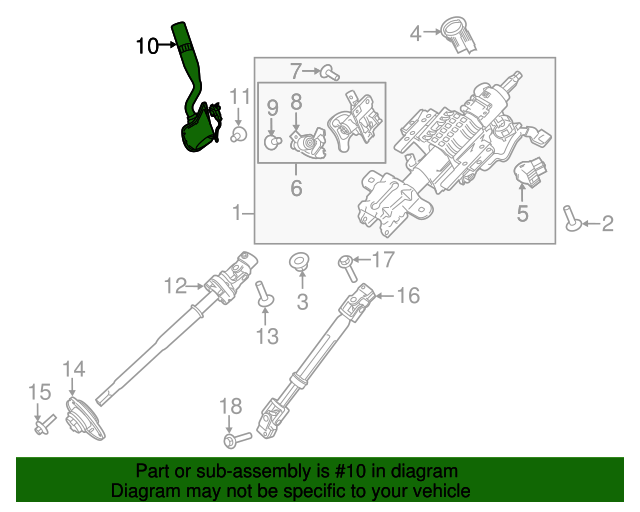 10
4
7
11
9
8
6
1
5
2
12
3
17
16
13
14
15
18

Part or sub-assembly is #10 in diagram
Diagram may not be specific to your vehicle