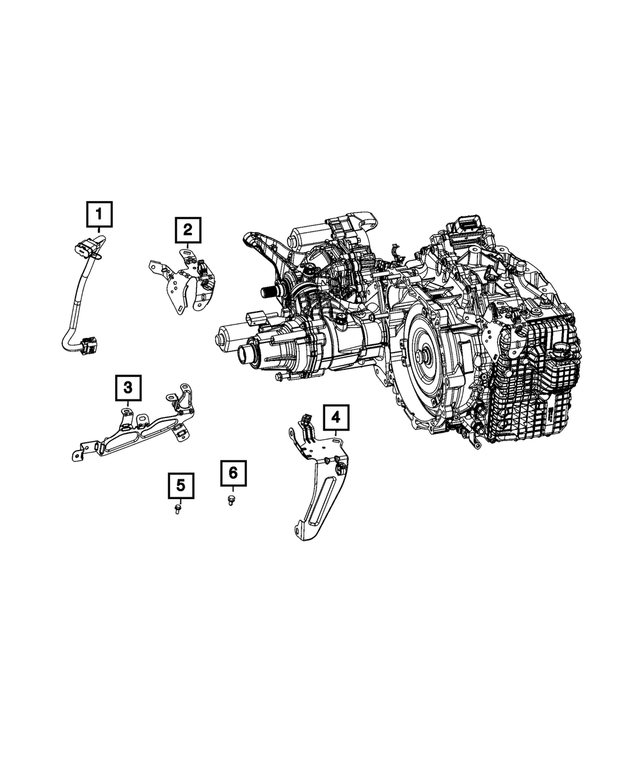 1
2
3
4
5
6