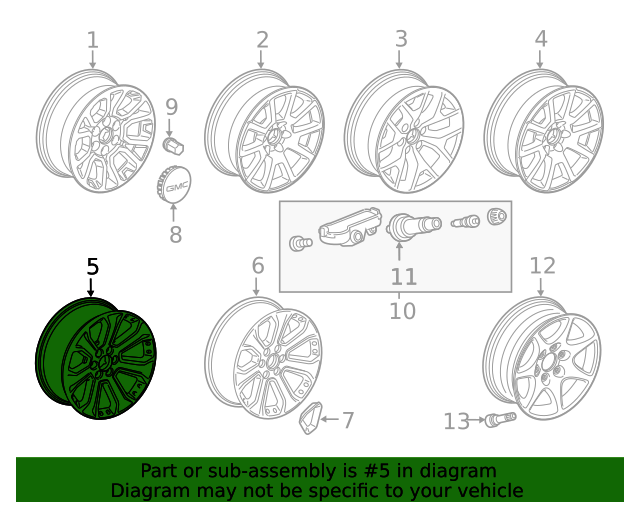 1
2
3
4
9
GMC
8
11
10
5
6
12
7
13

Part or sub-assembly is #5 in diagram
Diagram may not be specific to your vehicle