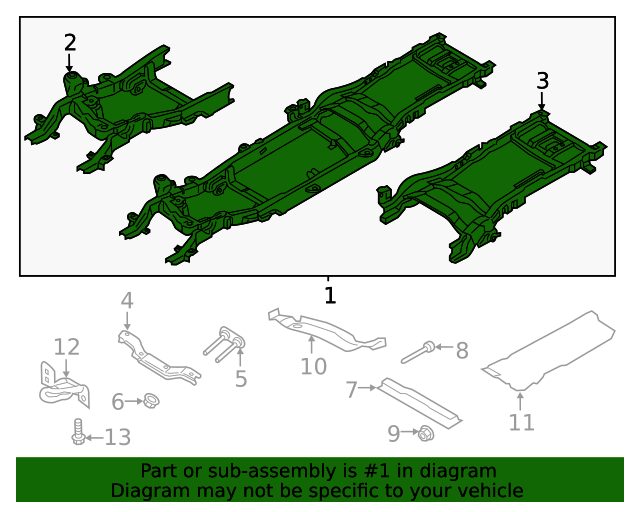 2
3
1
4
12
5
10
8
6
7
11
13
9

Part or sub-assembly is #1 in diagram
Diagram may not be specific to your vehicle