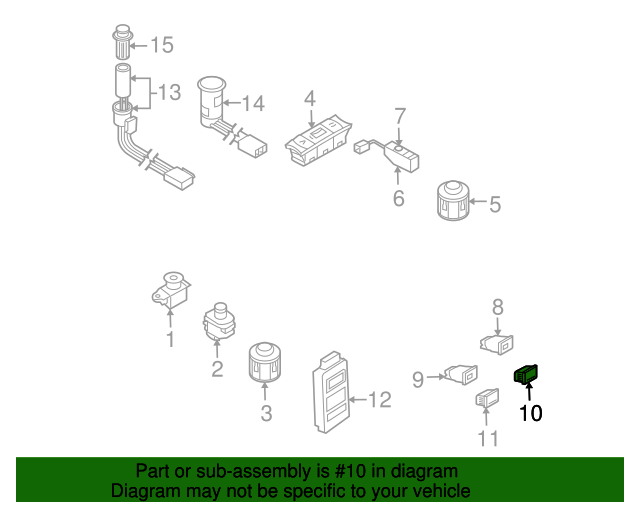 15
13
14
4
7
6
5
1
2
3
12
8
9
10
11

Part or sub-assembly is #10 in diagram
Diagram may not be specific to your vehicle