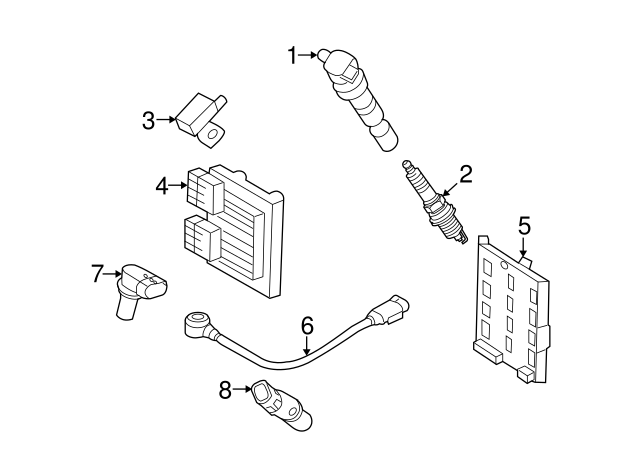 1
3
2
4
5
7
6
8