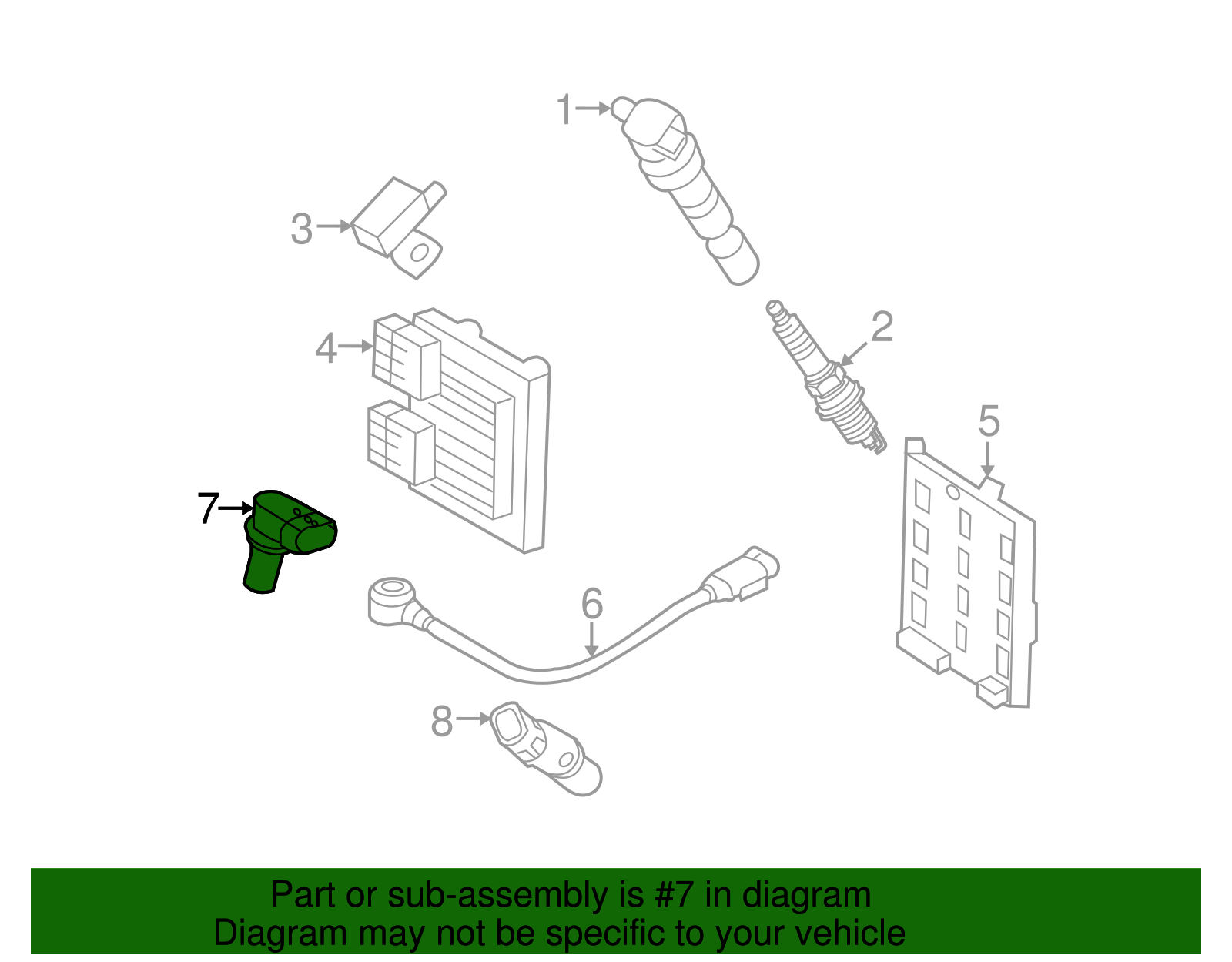 1
3
2
4
5
7
6
8

Part or sub-assembly is #7 in diagram
Diagram may not be specific to your vehicle