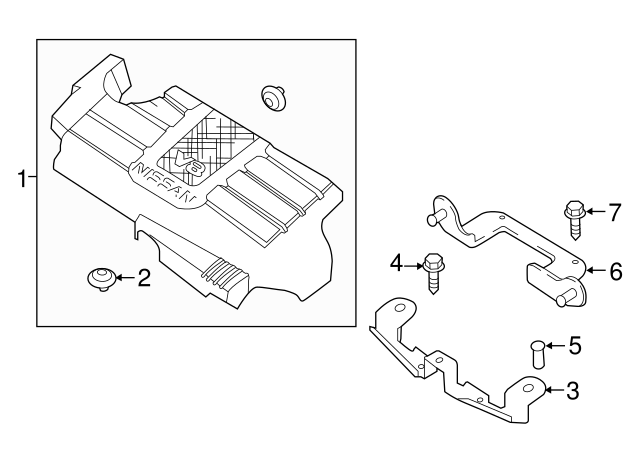 1
V8
NISSAN
2
7
4
6
5
3