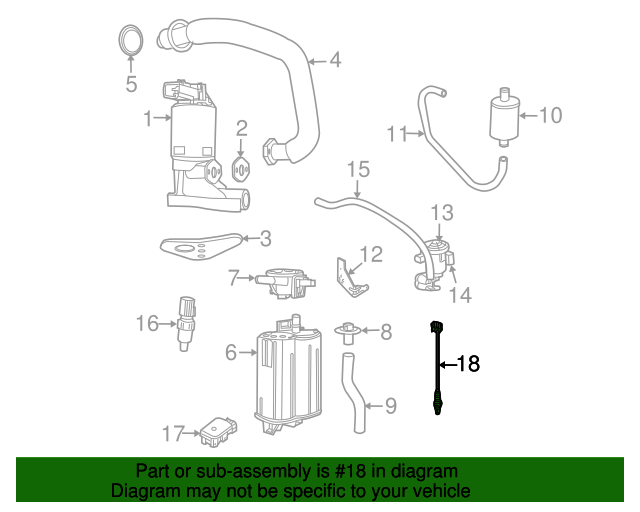 5
4
1
2
10
11
15
13
3
12
7
14
16
8
6
18
9
17

Part or sub-assembly is #18 in diagram
Diagram may not be specific to your vehicle