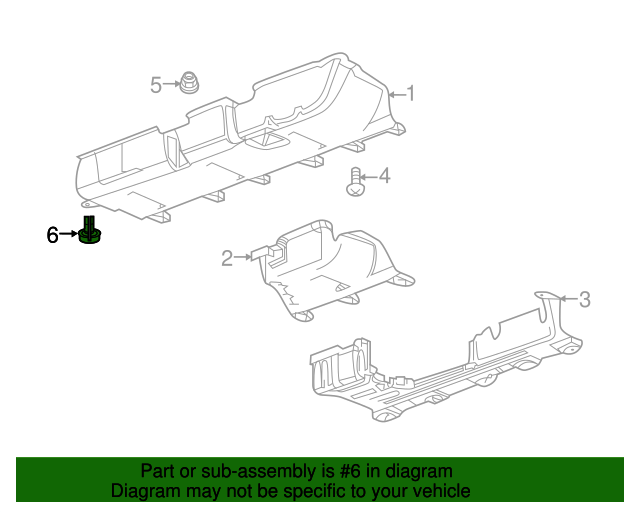 5
1
4
6
2
3

Part or sub-assembly is #6 in diagram
Diagram may not be specific to your vehicle