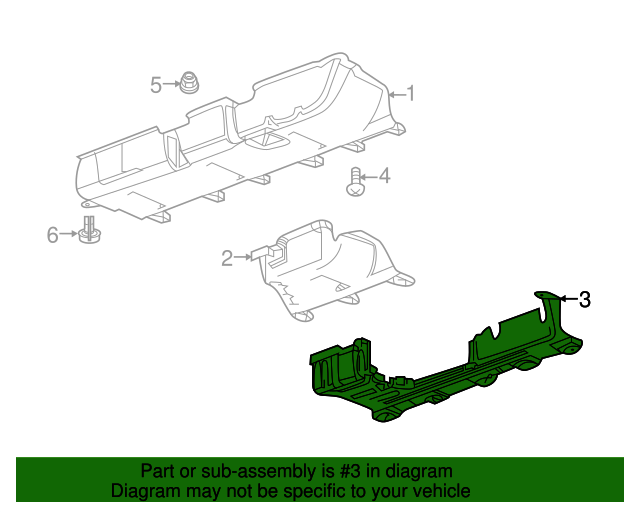 5
1
4
6
2
3

Part or sub-assembly is #3 in diagram
Diagram may not be specific to your vehicle