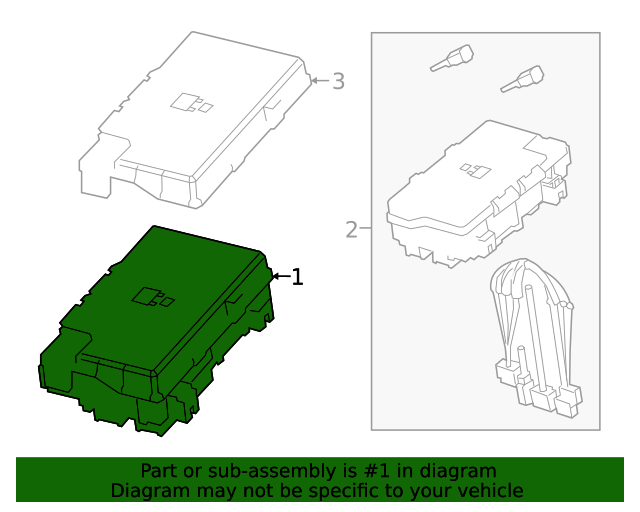 3

2

1

Part or sub-assembly is #1 in diagram
Diagram may not be specific to your vehicle