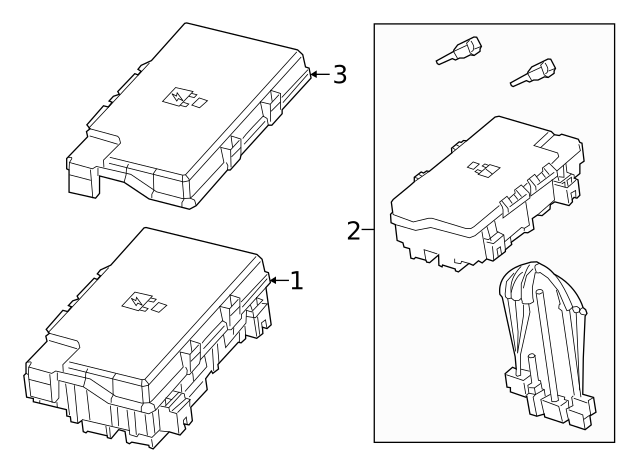 3
1
2