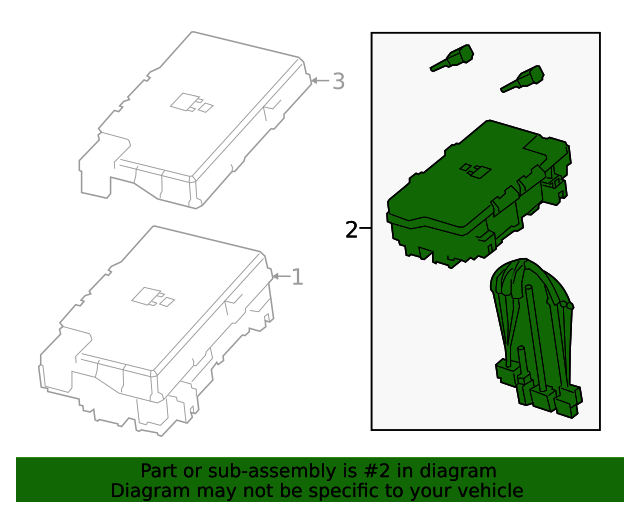 3
1
2
Part or sub-assembly is #2 in diagram
Diagram may not be specific to your vehicle