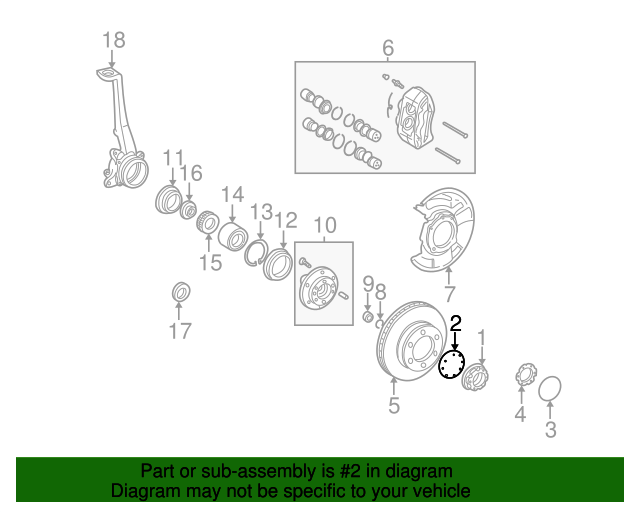 18
6
11
16
14
13
12
10
15
17
9
8
7
2
1
5
4
3

Part or sub-assembly is #2 in diagram
Diagram may not be specific to your vehicle