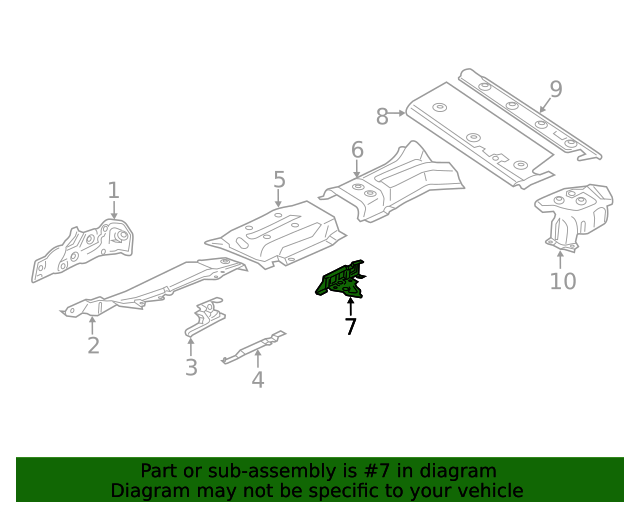 9
8
6
5
1
10
7
2
3
4

Part or sub-assembly is #7 in diagram
Diagram may not be specific to your vehicle