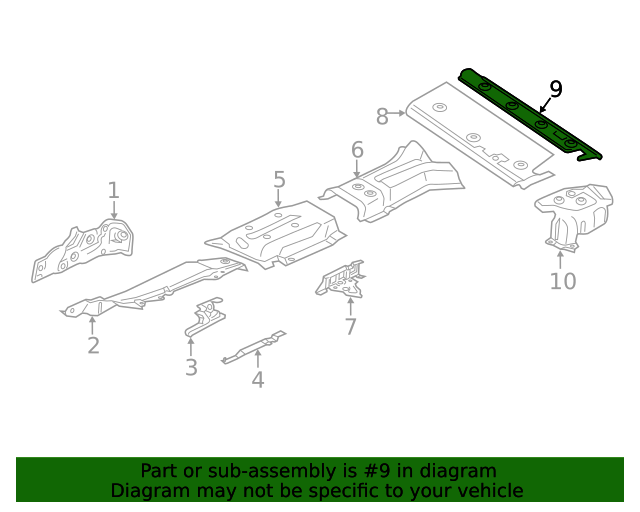 9
8
6
5
1
10
7
2
3
4

Part or sub-assembly is #9 in diagram
Diagram may not be specific to your vehicle