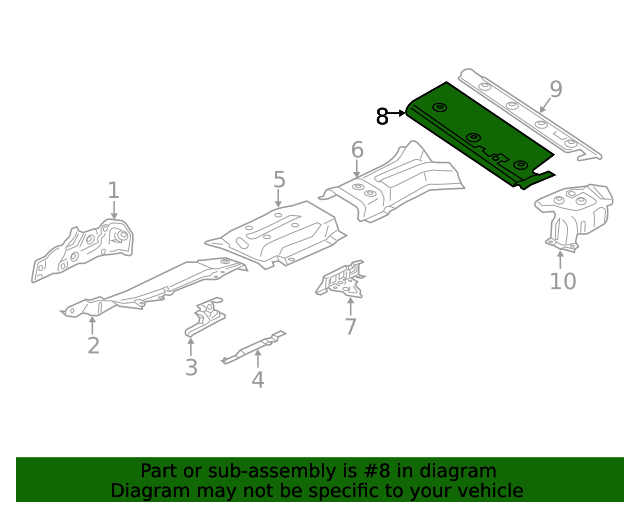 9
8
6
5
1
10
7
2
3
4

Part or sub-assembly is #8 in diagram
Diagram may not be specific to your vehicle