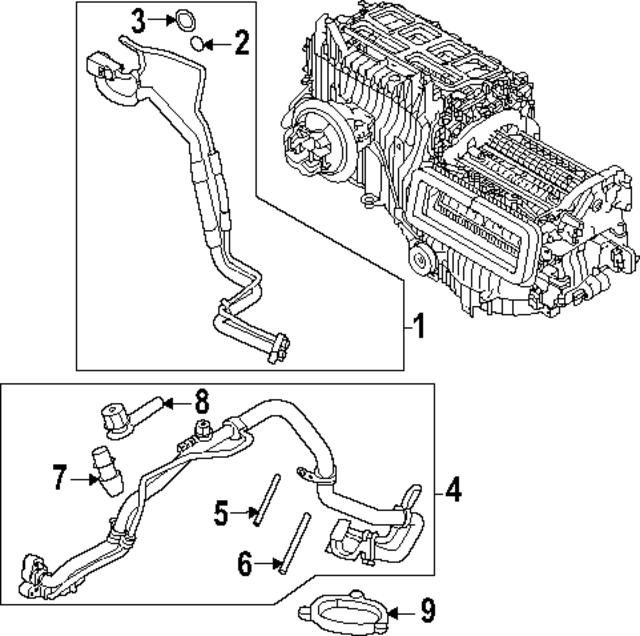 3
2
1
8
7
4
5
6
9