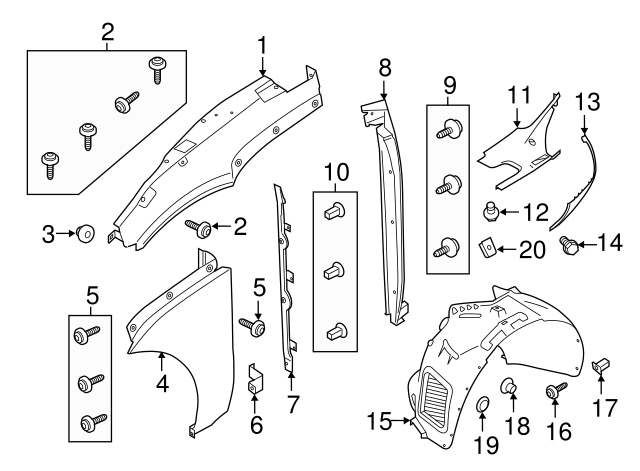 2
1
8
9
11
13
10
3
2
12
20
14
5
5
4
6
7
15
19
18
16
17