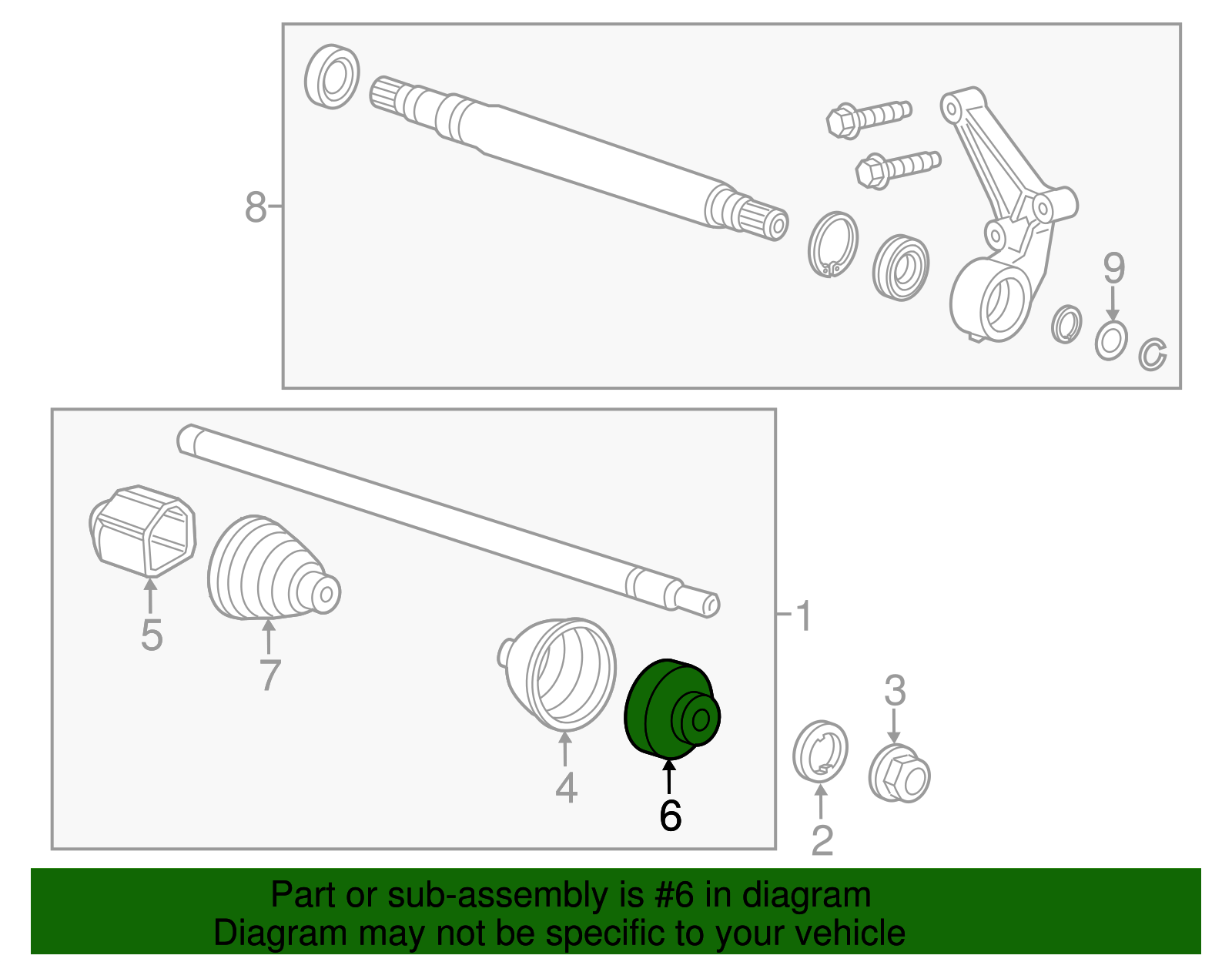 8
9
5
7
1
4
6
3
2
Part or sub-assembly is #6 in diagram
Diagram may not be specific to your vehicle