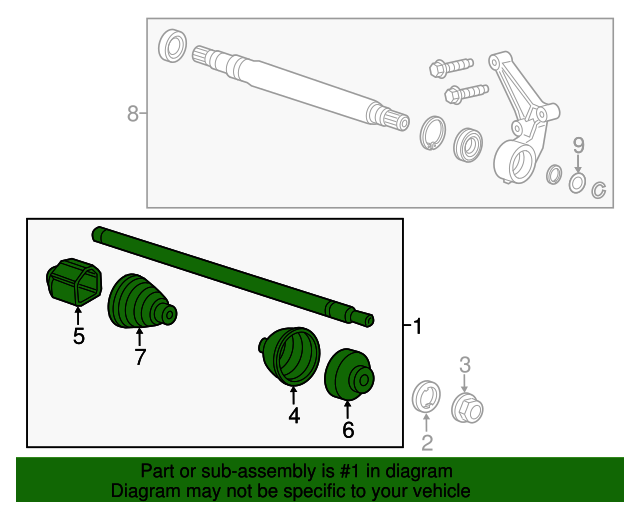 8
9
5
7
1
4
6
3
2
Part or sub-assembly is #1 in diagram
Diagram may not be specific to your vehicle