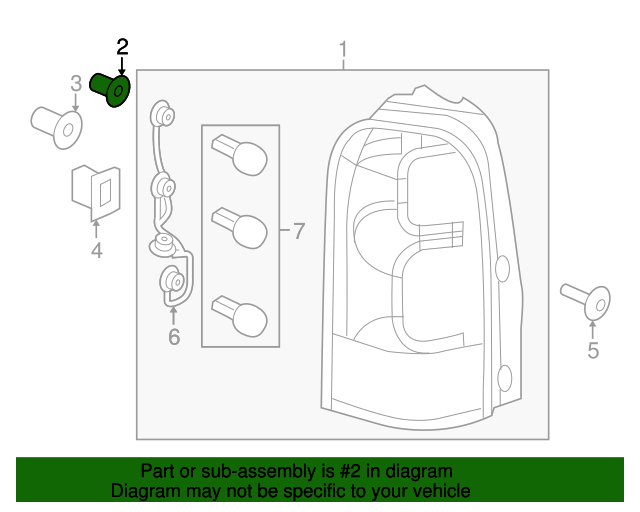 2
1
3
4
7
6
5

Part or sub-assembly is #2 in diagram
Diagram may not be specific to your vehicle