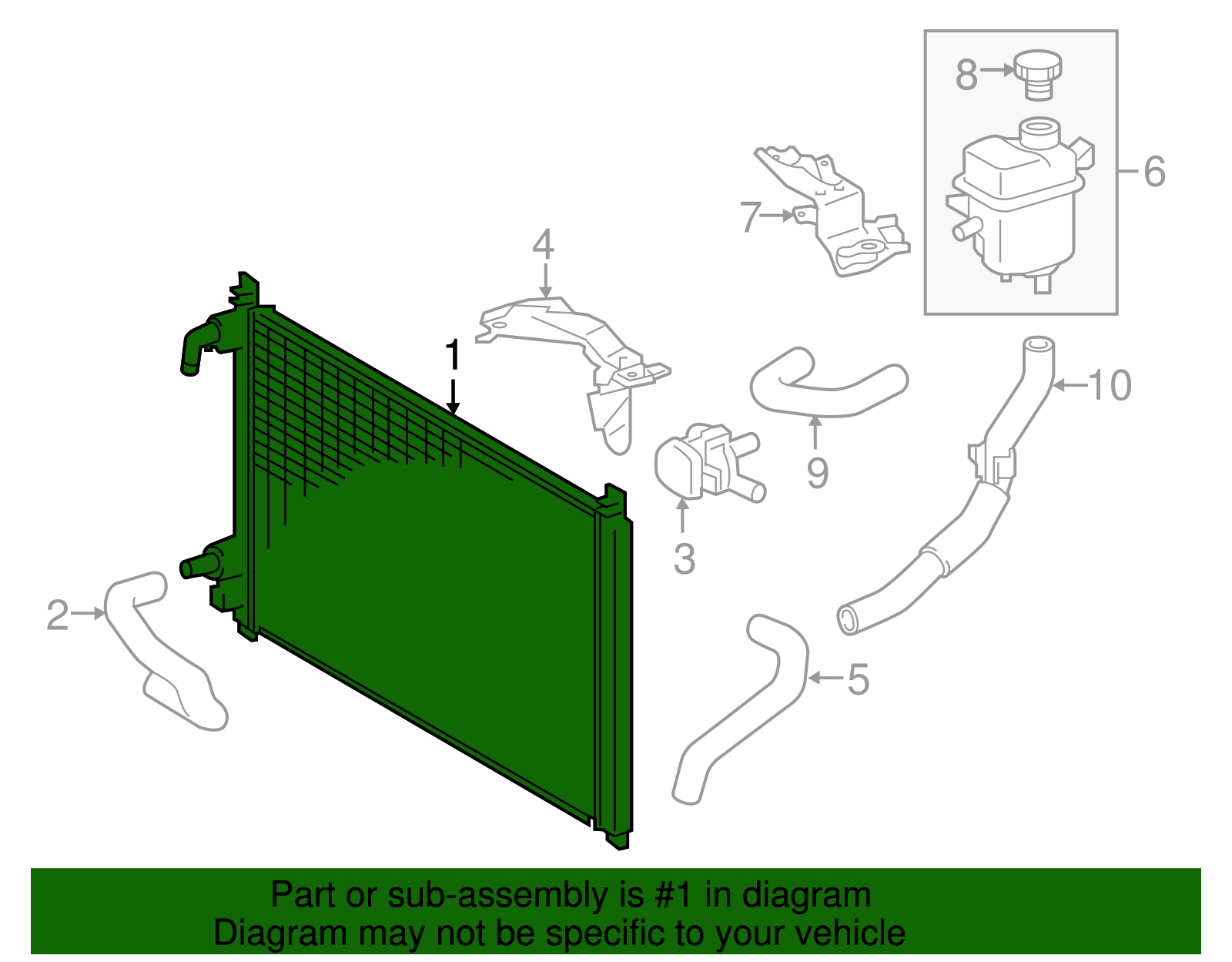 8
6
7
4
1
10
9
3
2
5

Part or sub-assembly is #1 in diagram
Diagram may not be specific to your vehicle