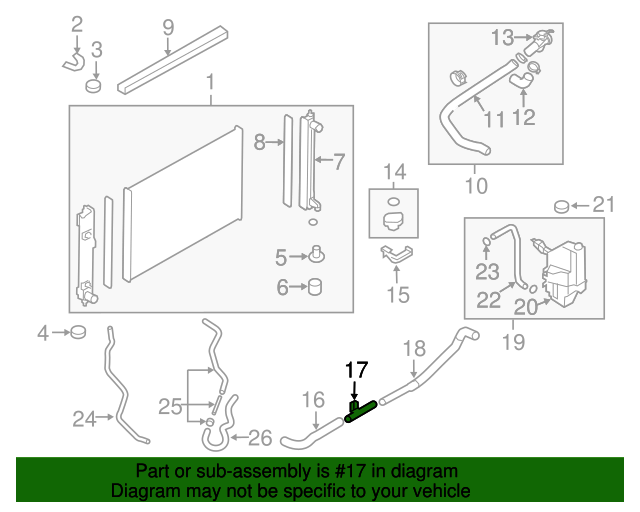 2
3
9
1
8
7
5
6
13
11
12
10
14
15
21
23
22
20
19
4
24
25
26
16
17
18

Part or sub-assembly is #17 in diagram
Diagram may not be specific to your vehicle