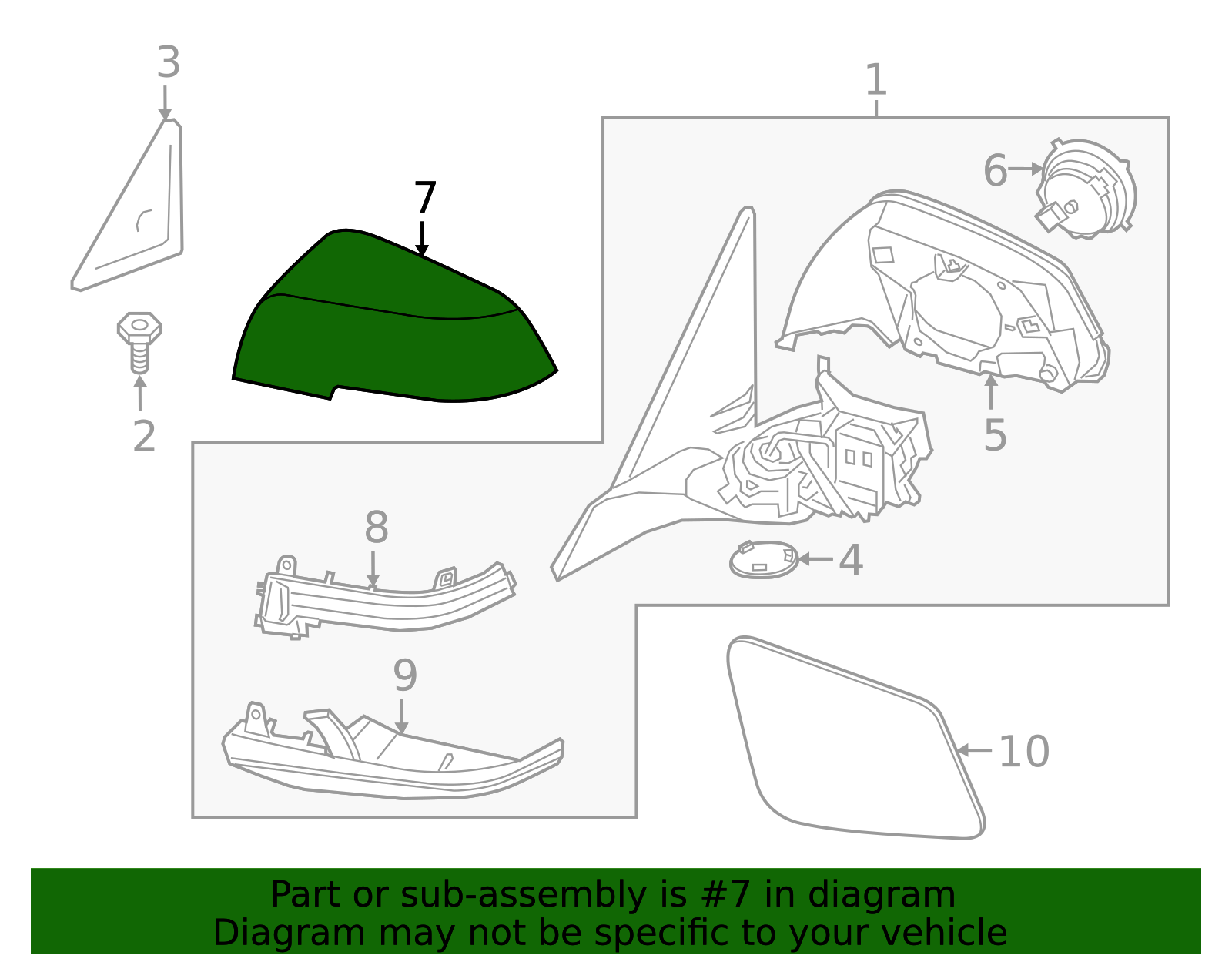 3
1
7
6
2
5
8
4
9
10

Part or sub-assembly is #7 in diagram
Diagram may not be specific to your vehicle