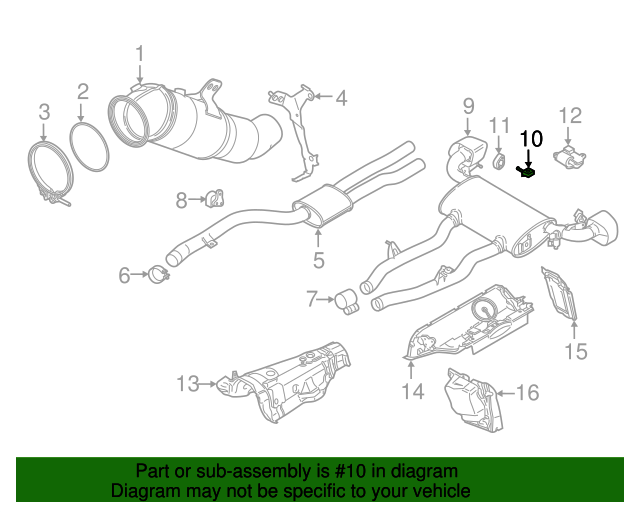 1
2
3
4
9
11
10
12
8
5
6
7
15
13
14
16

Part or sub-assembly is #10 in diagram
Diagram may not be specific to your vehicle