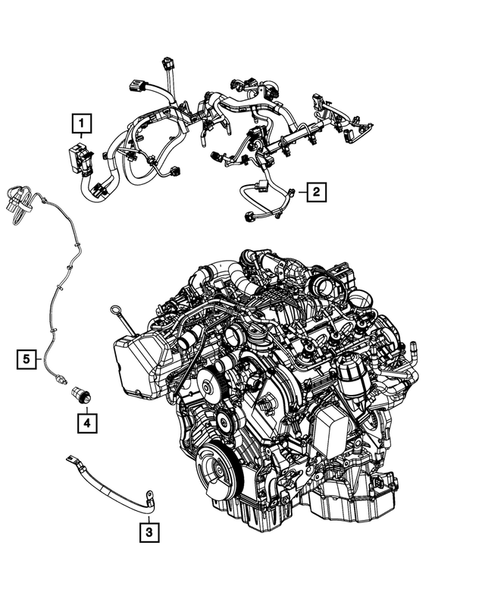 1
2
5
4
3