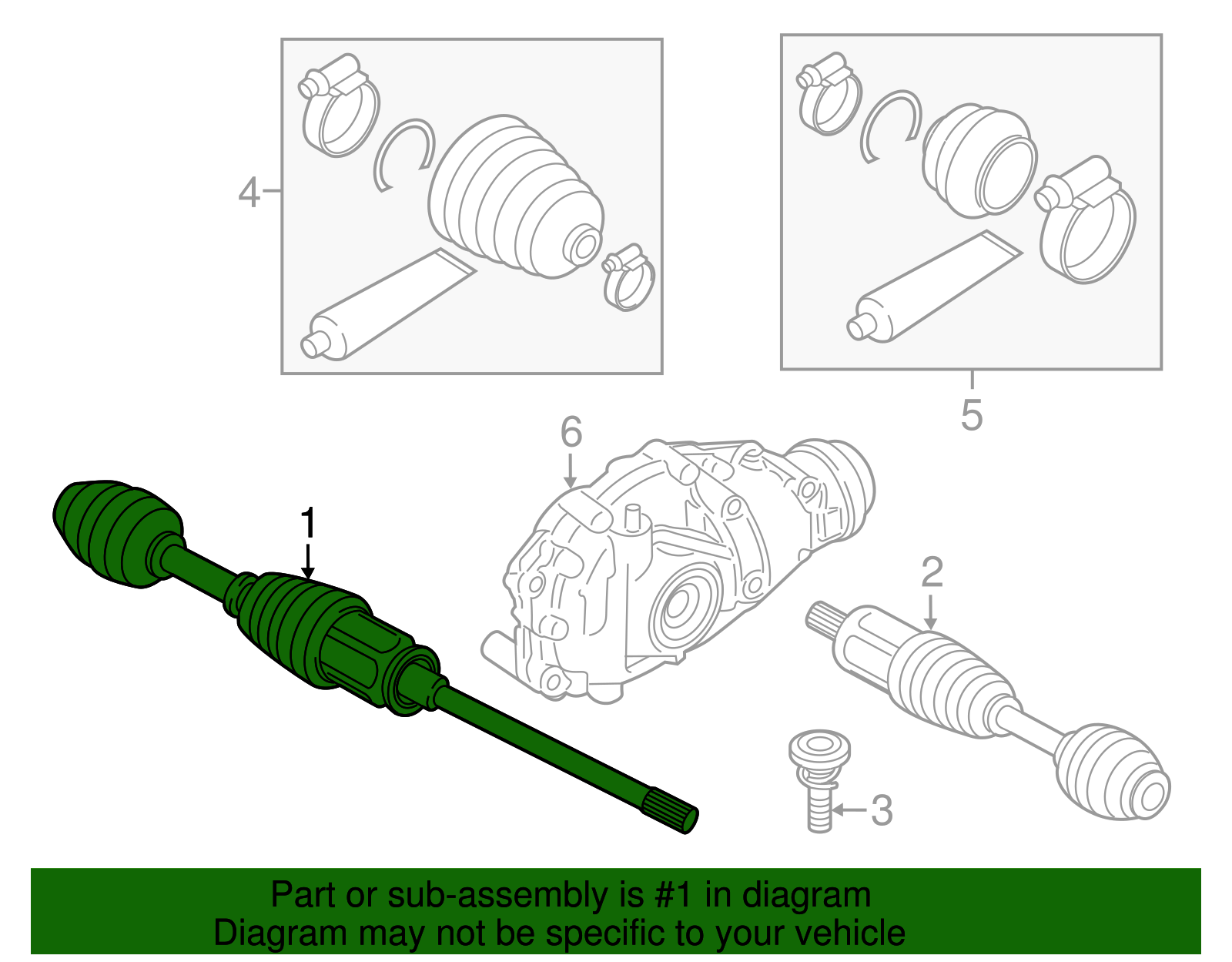 4
5
6
1
2
3

Part or sub-assembly is #1 in diagram
Diagram may not be specific to your vehicle