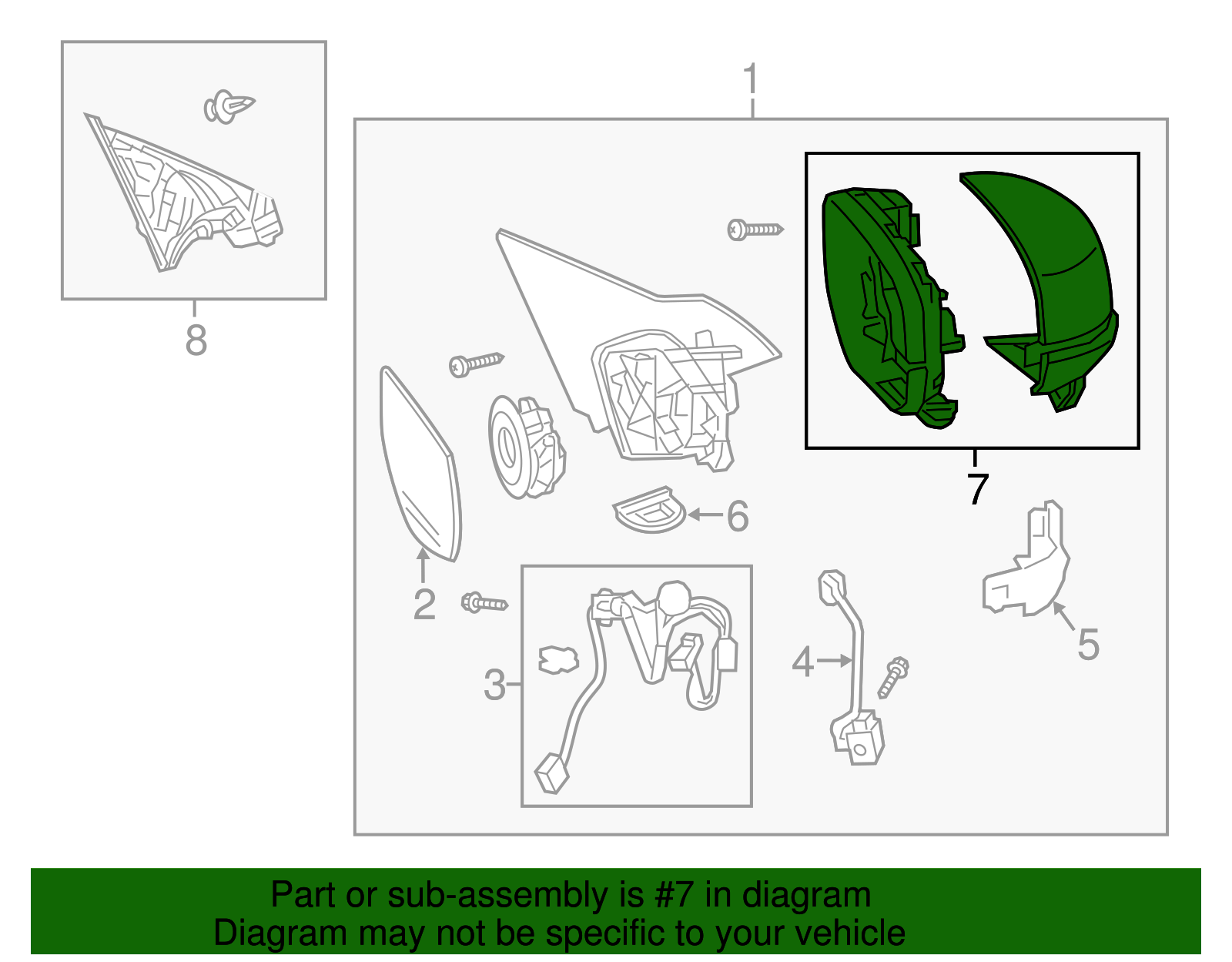 1
8
7
6
2
3
4
5

Part or sub-assembly is #7 in diagram
Diagram may not be specific to your vehicle