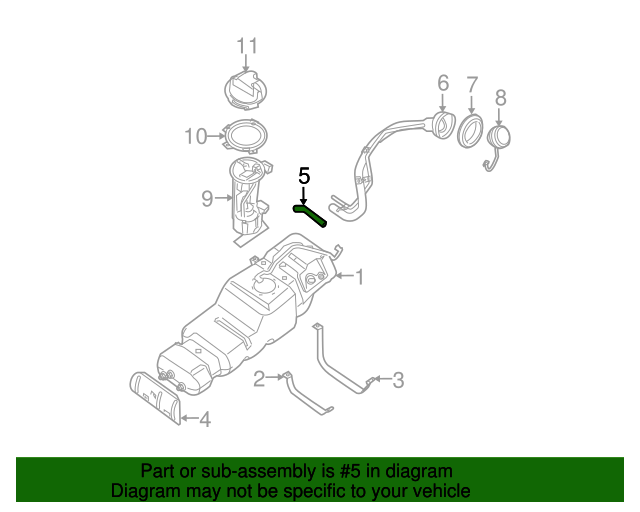 11

6 7 8

10

5

9

1

2 3

4

Part or sub-assembly is #5 in diagram
Diagram may not be specific to your vehicle