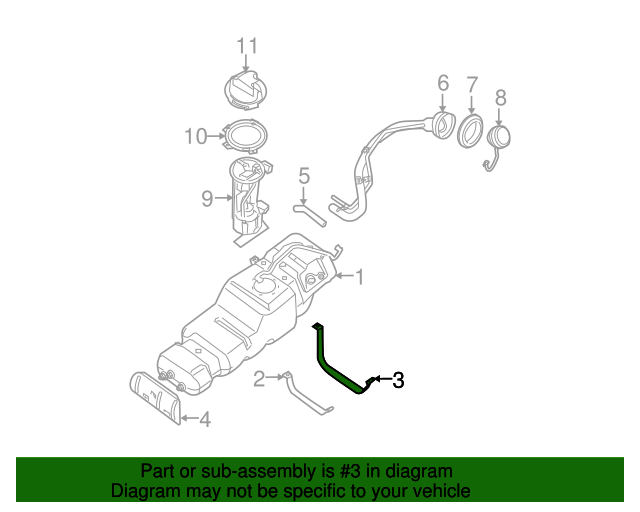 11

6
7
8

10

5

9

1

2
3

4

Part or sub-assembly is #3 in diagram
Diagram may not be specific to your vehicle