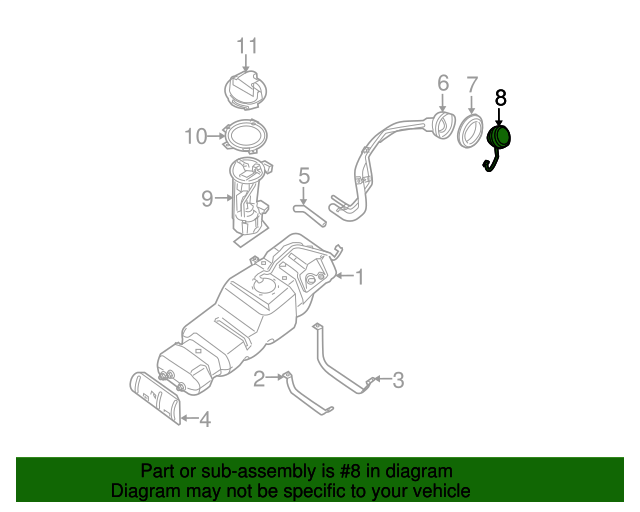 11
6
7
8
10
5
9
1
2
3
4

Part or sub-assembly is #8 in diagram
Diagram may not be specific to your vehicle