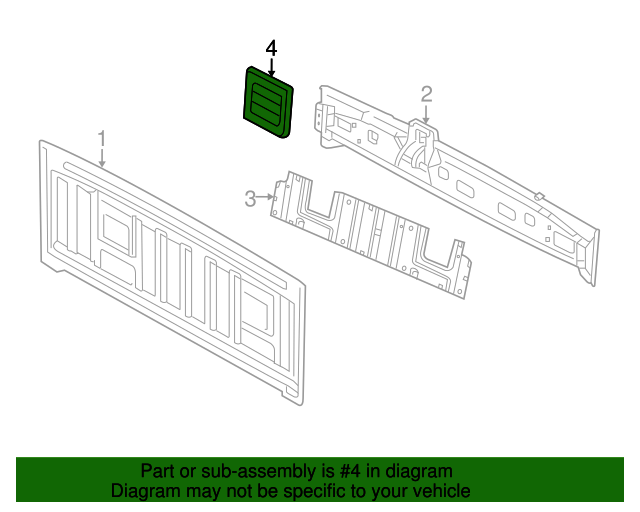 4
2
1
3
Part or sub-assembly is #4 in diagram
Diagram may not be specific to your vehicle